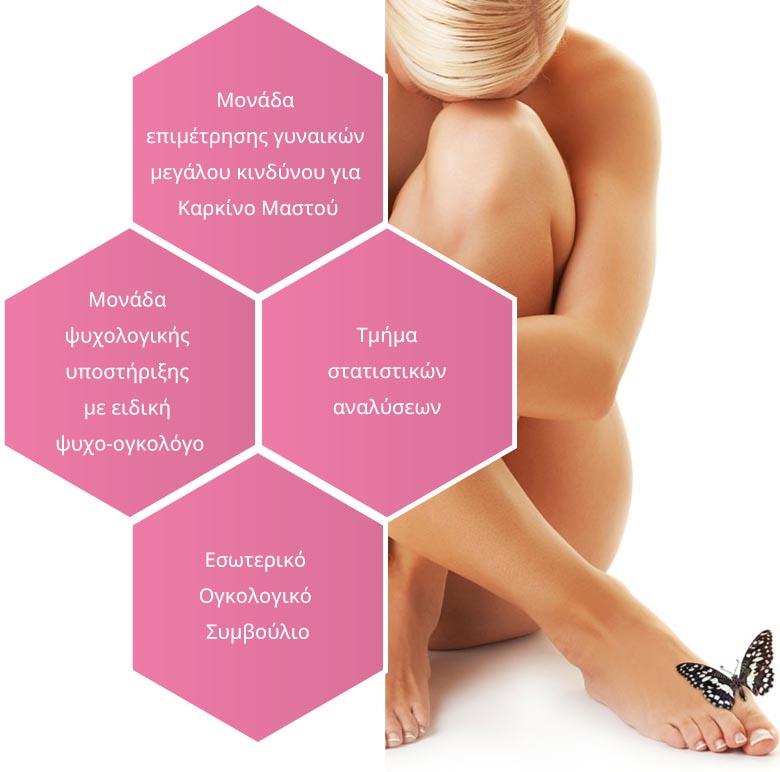 Μονάδα επιμέτρησης γυναικών μεγάλου κινδύνου για Καρκίνο Μαστού

Μονάδα ψυχολογικής υποστήριξης με ειδική ψυχο-ογκολόγο

Τμήμα στατιστικών αναλύσεων

Εσωτερικό Ογκολογικό Συμβούλιο